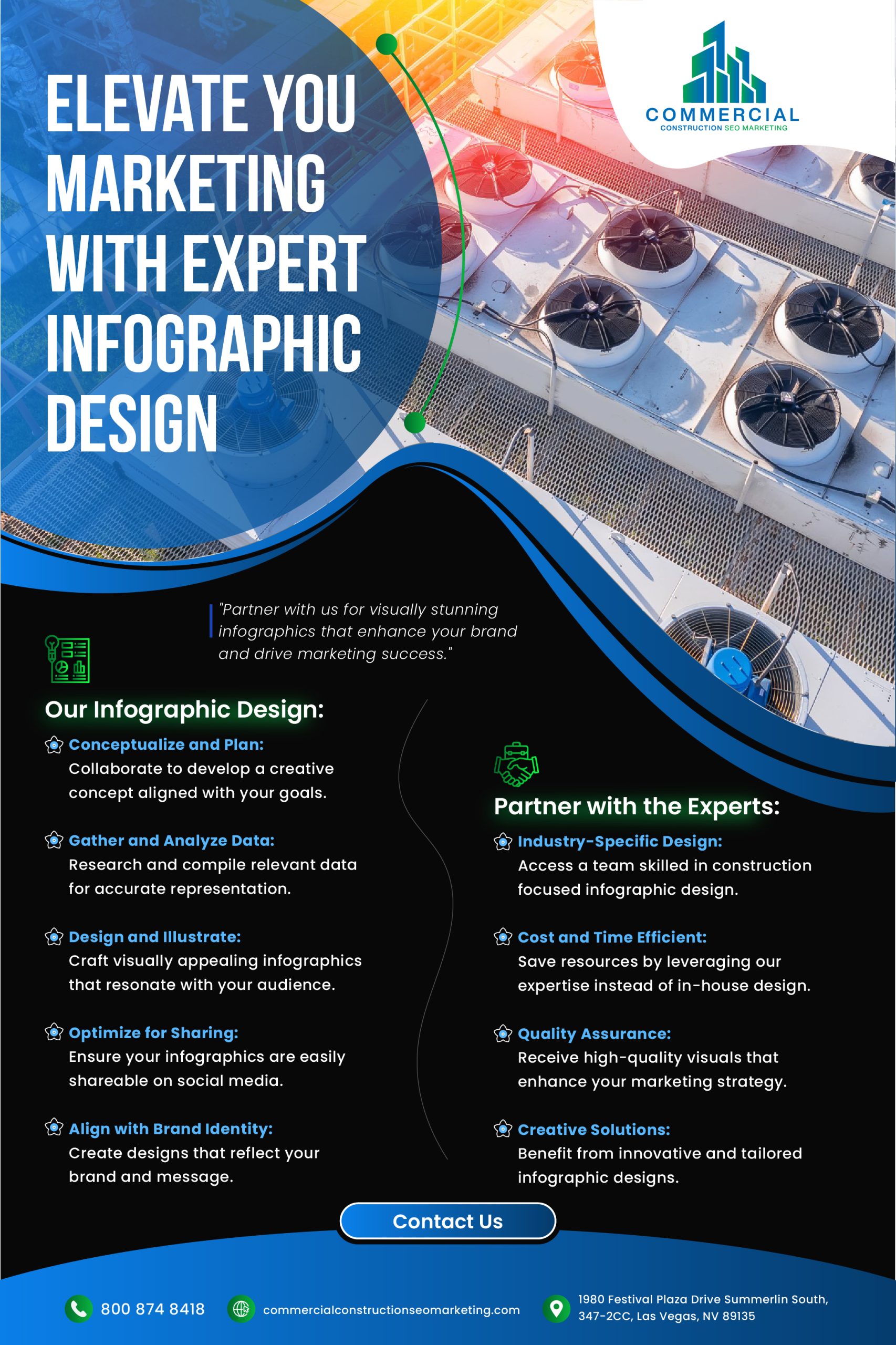 ELEVATE YOU MARKETING WITH EXPERT INFOGRAPHIC DESIGN

COMMERCIAL
CONSTRUCTION SEO MARKETING

"Partner with us for visually stunning infographics that enhance your brand and drive marketing success."

Our Infographic Design:

Conceptualize and Plan:
Collaborate to develop a creative concept aligned with your goals.

Gather and Analyze Data:
Research and compile relevant data for accurate representation.

Design and Illustrate:
Craft visually appealing infographics that resonate with your audience.

Optimize for Sharing:
Ensure your infographics are easily shareable on social media.

Align with Brand Identity:
Create designs that reflect your brand and message.

Partner with the Experts:

Industry-Specific Design:
Access a team skilled in construction focused infographic design.

Cost and Time Efficient:
Save resources by leveraging our expertise instead of in-house design.

Quality Assurance:
Receive high-quality visuals that enhance your marketing strategy.

Creative Solutions:
Benefit from innovative and tailored infographic designs.

Contact Us

800 874 8418

commercialconstructionseomarketing.com

1980 Festival Plaza Drive Summerlin South, 347-2CC, Las Vegas, NV 89135